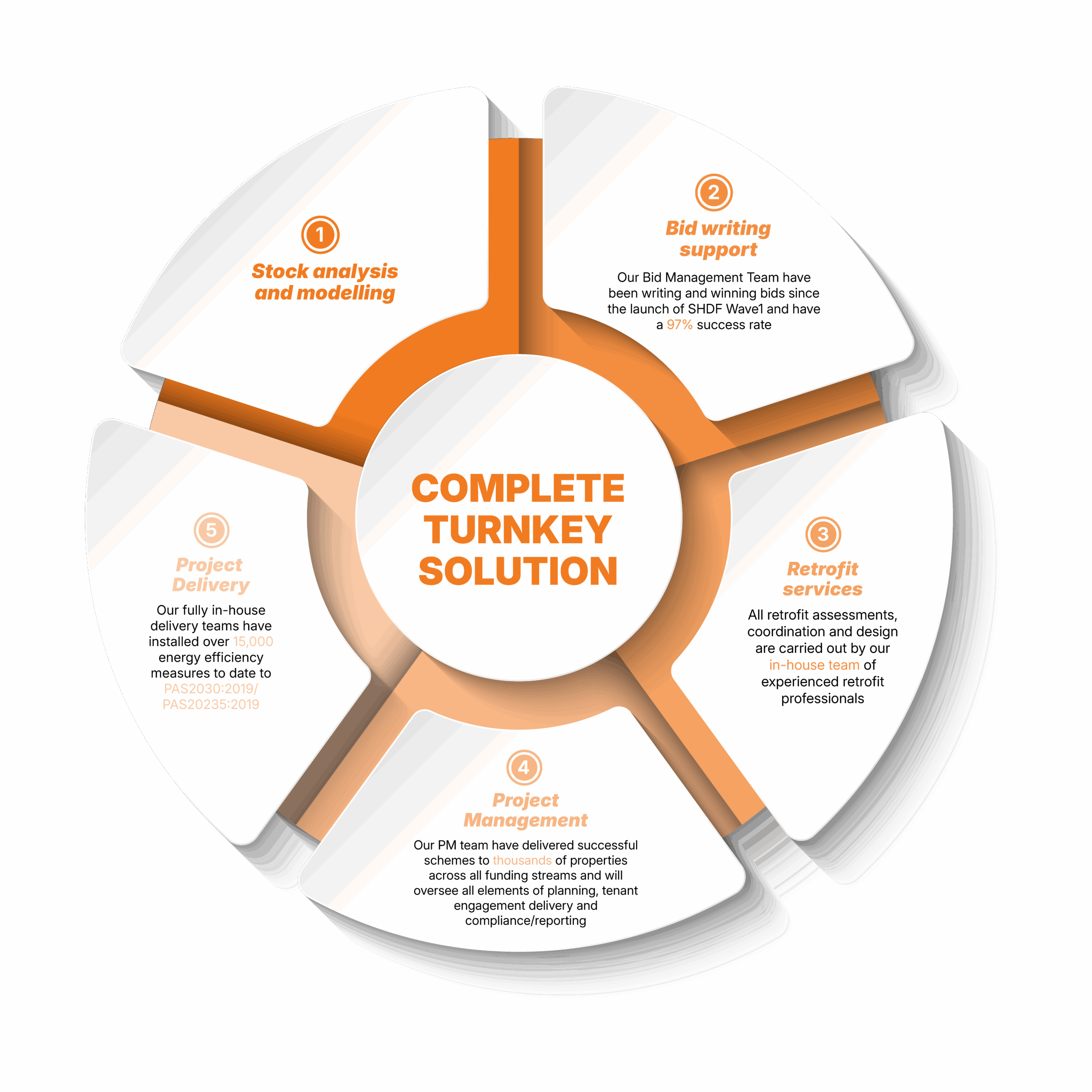 COMPLETE TURNKEY SOLUTION

1
Stock analysis and modelling

2
Bid writing support
Our Bid Management Team have been writing and winning bids since the launch of SHDF Wave1 and have a 97% success rate

3
Retrofit services
All retrofit assessments, coordination and design are carried out by our in-house team of experienced retrofit professionals

4
Project Management
Our PM team have delivered successful schemes to thousands of properties across all funding streams and will oversee all elements of planning, tenant engagement delivery and compliance/reporting

5
Project Delivery
Our fully in-house delivery teams have installed over 15,000 energy efficiency measures to date to PAS2030:2019/ PAS20235:2019